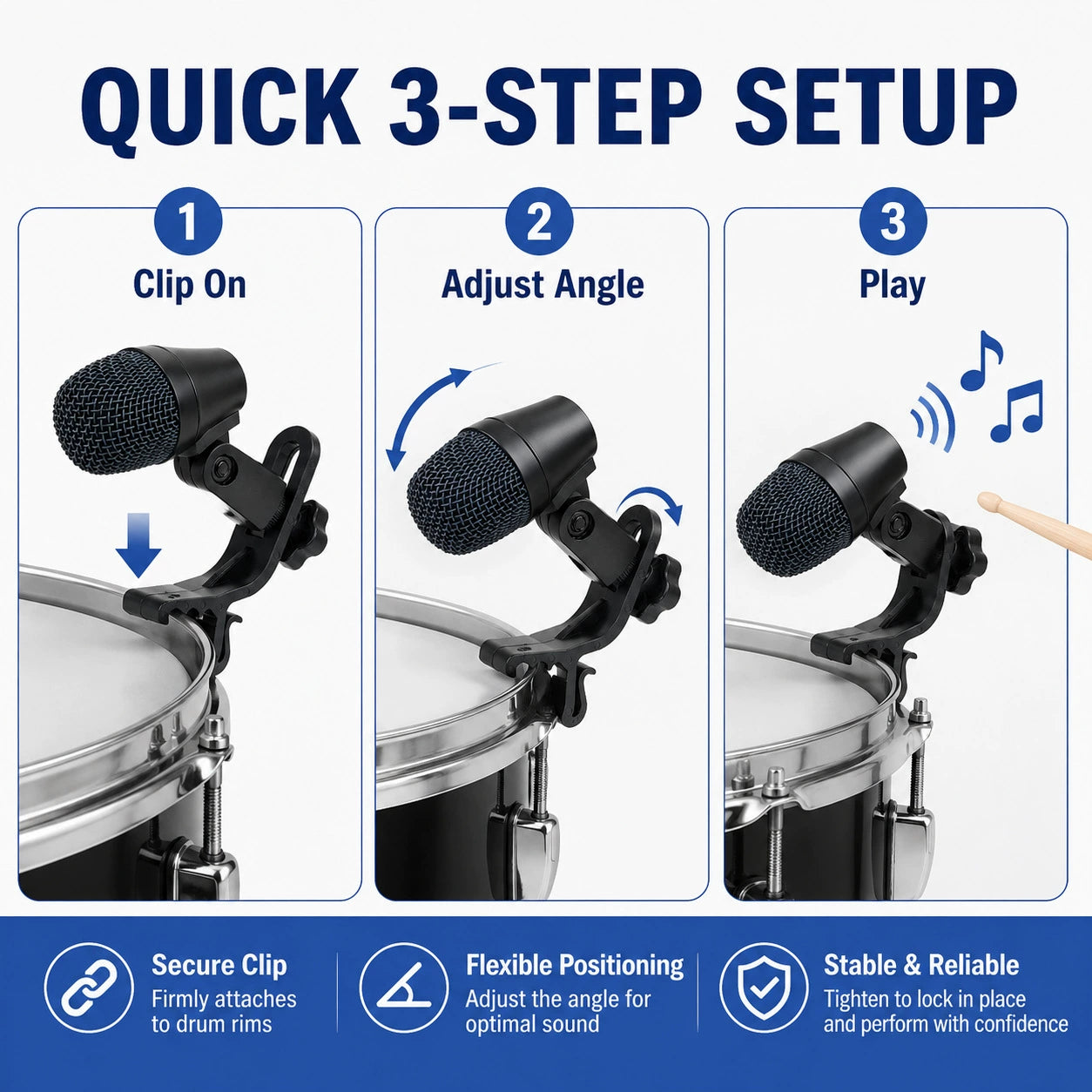 QUICK 3-STEP SETUP

1
Clip On

2
Adjust Angle

3
Play

Secure Clip
Firmly attaches to drum rims

Flexible Positioning
Adjust the angle for optimal sound

Stable & Reliable
Tighten to lock in place and perform with confidence