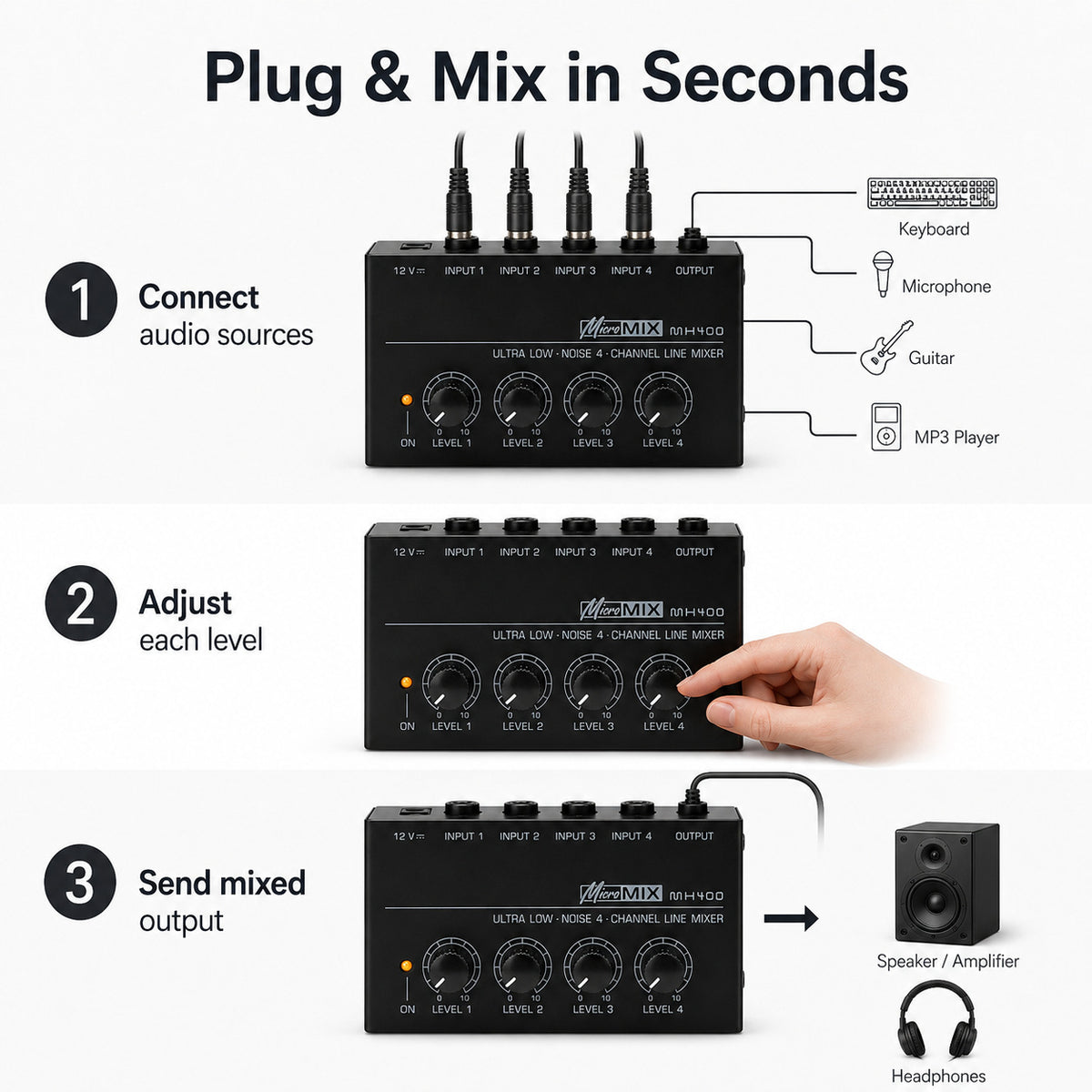 Plug & Mix in Seconds

1 Connect audio sources

12 V INPUT 1 INPUT 2 INPUT 3 INPUT 4 OUTPUT

Micro MIX MH400

ULTRA LOW · NOISE 4 · CHANNEL LINE MIXER

ON
0 10 LEVEL 1
0 10 LEVEL 2
0 10 LEVEL 3
0 10 LEVEL 4

Keyboard

Microphone

Guitar

MP3 Player

2 Adjust each level

12 V INPUT 1 INPUT 2 INPUT 3 INPUT 4 OUTPUT

Micro MIX MH400

ULTRA LOW · NOISE 4 · CHANNEL LINE MIXER

ON
0 10 LEVEL 1
0 10 LEVEL 2
0 10 LEVEL 3
0 10 LEVEL 4

3 Send mixed output

12 V INPUT 1 INPUT 2 INPUT 3 INPUT 4 OUTPUT

Micro MIX MH400

ULTRA LOW · NOISE 4 · CHANNEL LINE MIXER

ON
0 10 LEVEL 1
0 10 LEVEL 2
0 10 LEVEL 3
0 10 LEVEL 4

Speaker / Amplifier

Headphones